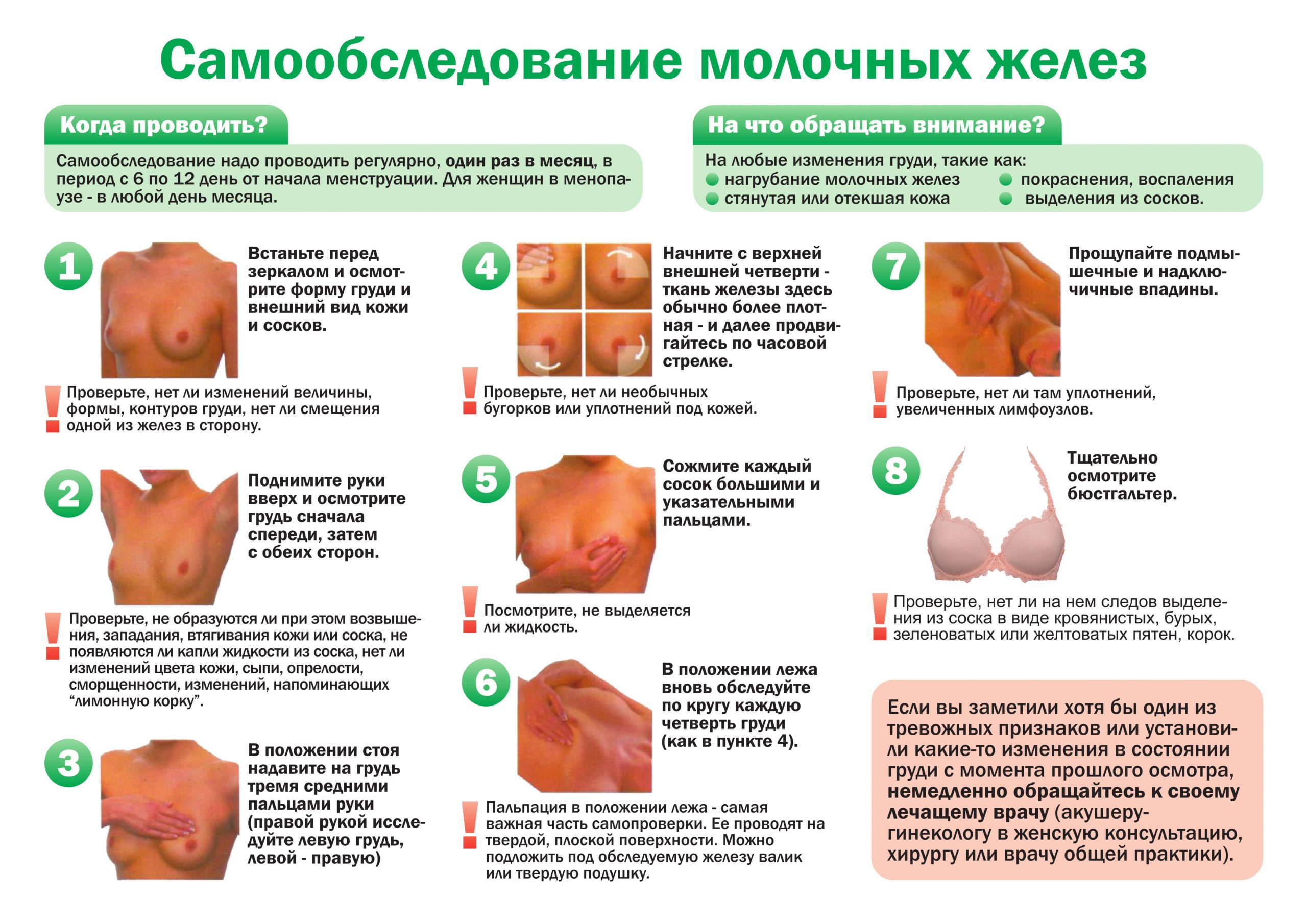 Самообследование молочных желез

Когда проводить?

Самообследование надо проводить регулярно, один раз в месяц, в период с 6 по 12 день от начала менструации. Для женщин в менопаузе - в любой день месяца.

На что обращать внимание?

На любые изменения груди, такие как:
нагрубание молочных желез
стянутая или отекшая кожа
покраснения, воспаления
выделения из сосков.

1
Встаньте перед зеркалом и осмотрите форму груди и внешний вид кожи и сосков.

!
Проверьте, нет ли изменений величины, формы, контуров груди, нет ли смещения одной из желез в сторону.

2
Поднимите руки вверх и осмотрите грудь сначала спереди, затем с обеих сторон.

!
Проверьте, не образуются ли при этом возвышения, западания, втягивания кожи или соска, не появляются ли капли жидкости из соска, нет ли изменений цвета кожи, сыпи, опрелости, сморщенности, изменений, напоминающих "лимонную корку".

3
В положении стоя надавите на грудь тремя средними пальцами руки (правой рукой исследуйте левую грудь, левой - правую)

4
Начните с верхней внешней четверти - ткань железы здесь обычно более плотная - и далее продвигайтесь по часовой стрелке.

!
Проверьте, нет ли необычных бугорков или уплотнений под кожей.

5
Сожмите каждый сосок большими и указательными пальцами.

!
Посмотрите, не выделяется ли жидкость.

6
В положении лежа вновь обследуйте по кругу каждую четверть груди (как в пункте 4).

!
Пальпация в положении лежа - самая важная часть самопроверки. Ее проводят на твердой, плоской поверхности. Можно подложить под обследуемую железу валик или твердую подушку.

7
Прощупайте подмышечные и надключичные впадины.

!
Проверьте, нет ли там уплотнений, увеличенных лимфоузлов.

8
Тщательно осмотрите бюстгальтер.

!
Проверьте, нет ли на нем следов выделения из соска в виде кровянистых, бурых, зеленоватых или желтоватых пятен, корок.

Если вы заметили хотя бы один из тревожных признаков или установили какие-то изменения в состоянии груди с момента прошлого осмотра, немедленно обращайтесь к своему лечащему врачу (акушеру-гинекологу в женскую консультацию, хирургу или врачу общей практики).